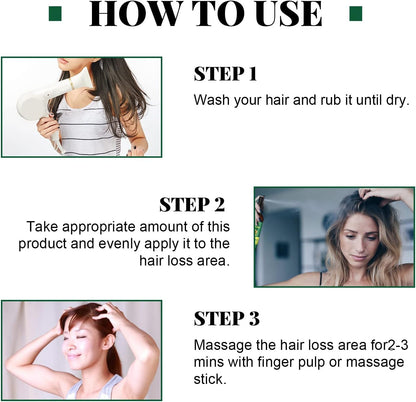 HOW TO USE

STEP 1
Wash your hair and rub it until dry.

STEP 2
Take appropriate amount of this product and evenly apply it to the hair loss area.

STEP 3
Massage the hair loss area for2-3 mins with finger pulp or massage stick.